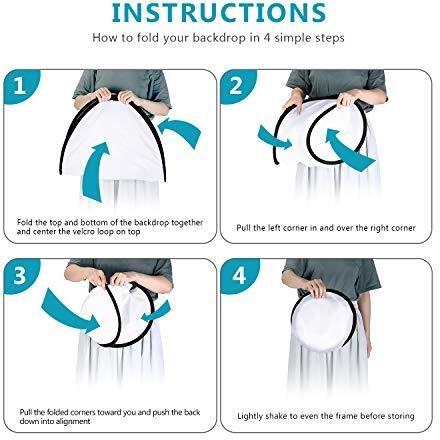 INSTRUCTIONS

How to fold your backdrop in 4 simple steps

1

Fold the top and bottom of the backdrop together and center the velcro loop on top

2

Pull the left corner in and over the right corner

3

Pull the folded corners toward you and push the back down into alignment

4

Lightly shake to even the frame before storing