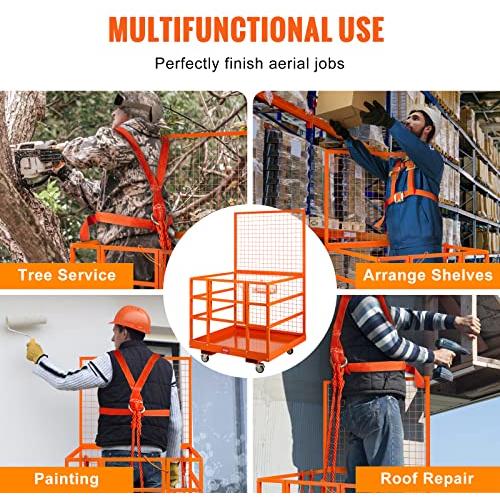 MULTIFUNCTIONAL USE

Perfectly finish aerial jobs

Tree Service

Arrange Shelves

Painting

Roof Repair