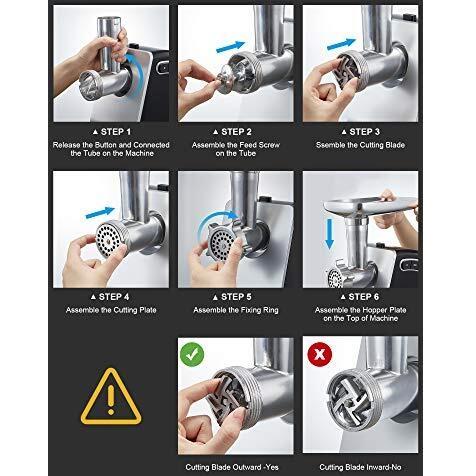 ▲ STEP 1
Release the Button and Connected the Tube on the Machine

▲ STEP 2
Assemble the Feed Screw on the Tube

▲ STEP 3
Ssemble the Cutting Blade

▲ STEP 4
Assemble the Cutting Plate

▲ STEP 5
Assemble the Fixing Ring

▲ STEP 6
Assemble the Hopper Plate on the Top of Machine

Cutting Blade Outward -Yes

Cutting Blade Inward-No