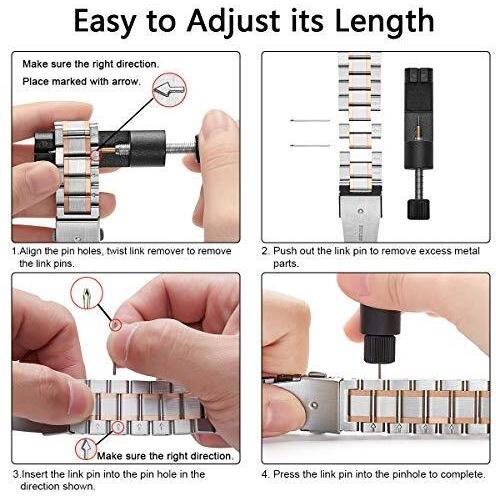 Easy to Adjust its Length

Make sure the right direction.
Place marked with arrow.

1.Align the pin holes, twist link remover to remove the link pins.

2. Push out the link pin to remove excess metal parts.

Make sure the right direction.

3.Insert the link pin into the pin hole in the direction shown.

4. Press the link pin into the pinhole to complete.