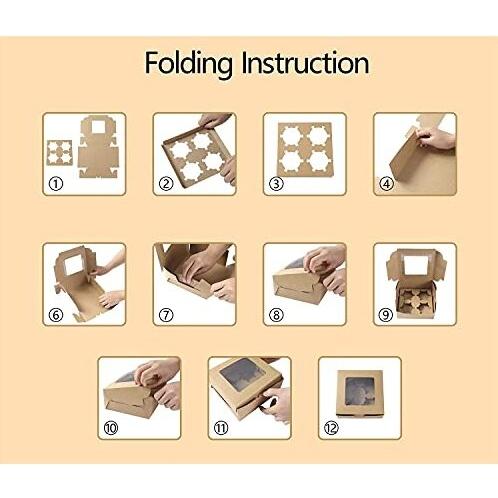 Folding Instruction

①

②

③

④

⑥

⑦

⑧

⑨

⑩

⑪

⑫