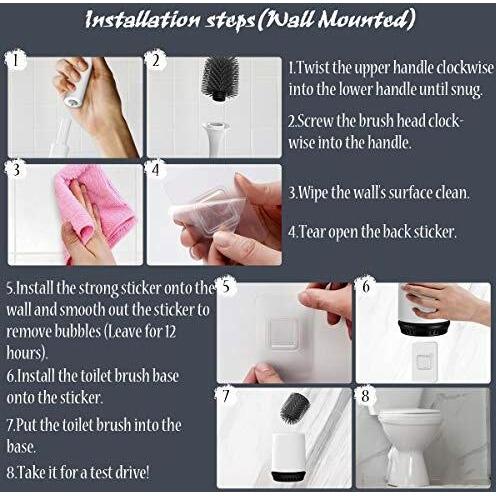 Installation steps(Wall Mounted)

1

2

1.Twist the upper handle clockwise into the lower handle until snug.

2.Screw the brush head clockwise into the handle.

3

4

3.Wipe the wall's surface clean.

4.Tear open the back sticker.

5.Install the strong sticker onto the wall and smooth out the sticker to remove bubbles (Leave for 12 hours).

6.Install the toilet brush base onto the sticker.

7.Put the toilet brush into the base.

8.Take it for a test drive!

5

6

7

8