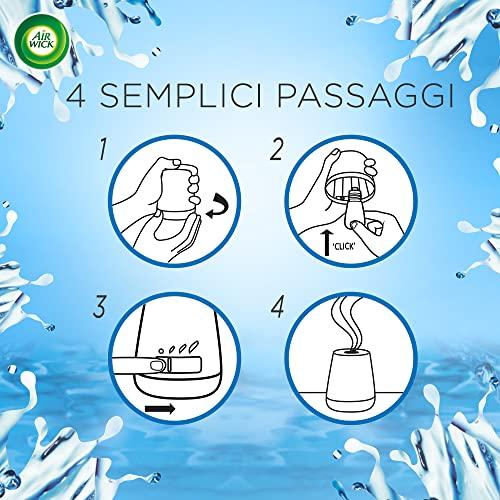 AIR WICK

4 SEMPLICI PASSAGGI

1

2

'CLICK'

3

4