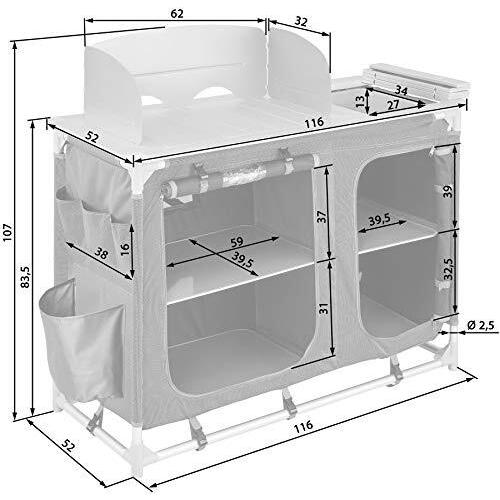 62
32
34
13
27
116
52
107
83,5
38
16
59
39,5
37
31
39,5
39
32,5
Ø 2,5
116
52