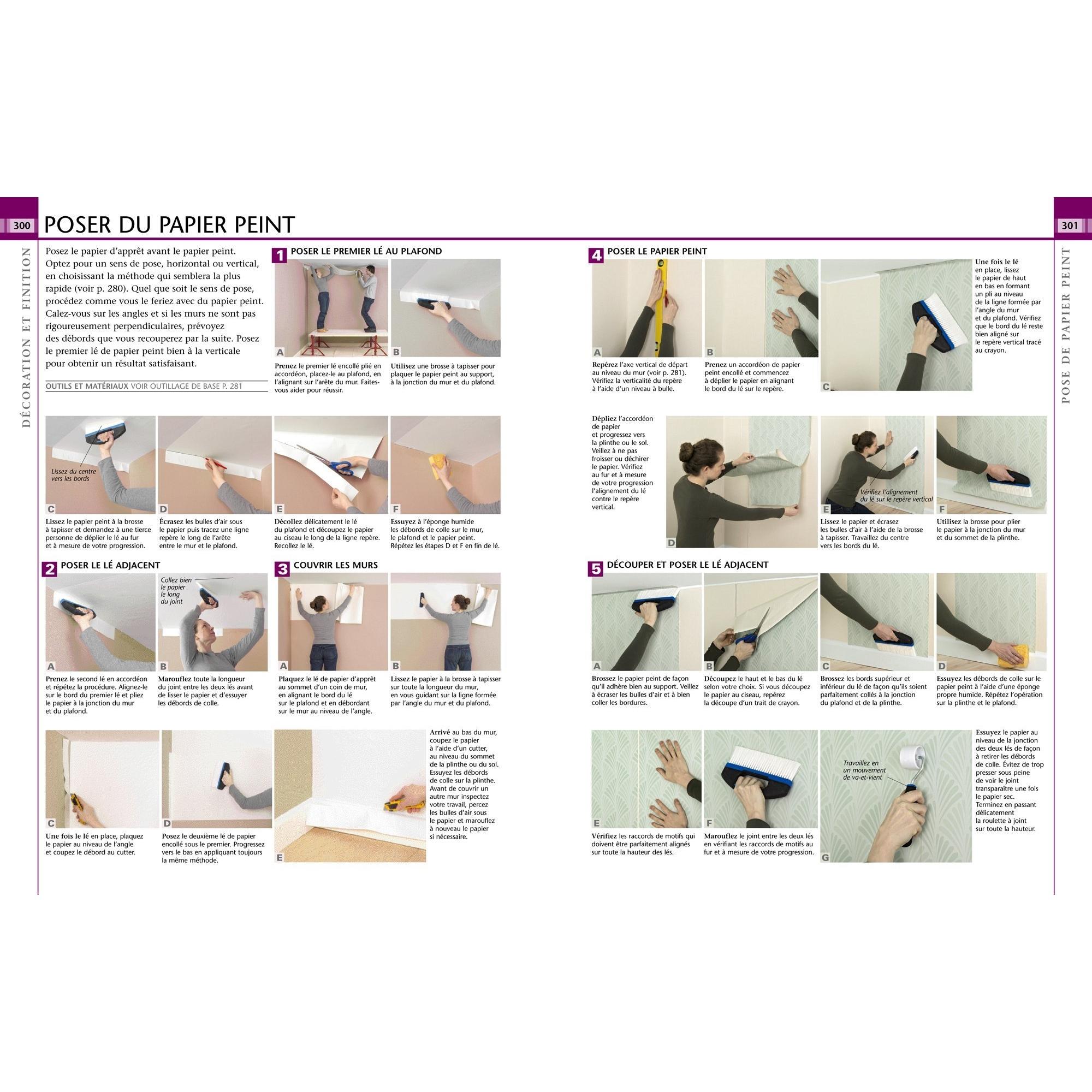 300

POSER DU PAPIER PEINT

DÉCORATION ET FINITION

Posez le papier d'apprêt avant le papier peint. Optez pour un sens de pose, horizontal ou vertical, en choisissant la méthode qui semblera la plus rapide (voir p. 280). Quel que soit le sens de pose, procédez comme vous le feriez avec du papier peint. Calez-vous sur les angles et si les murs ne sont pas rigoureusement perpendiculaires, prévoyez des débords que vous recouperez par la suite. Posez le premier lé de papier peint bien à la verticale pour obtenir un résultat satisfaisant.

OUTILS ET MATÉRIAUX VOIR OUTILLAGE DE BASE P. 281

1 POSER LE PREMIER LÉ AU PLAFOND

A
Prenez le premier lé encollé plié en accordéon, placez-le au plafond, en l'alignant sur l'arête du mur. Faites-vous aider pour réussir.

B
Utilisez une brosse à tapisser pour plaquer le papier peint au support, à la jonction du mur et du plafond.

Lissez du centre vers les bords

C
Lissez le papier peint à la brosse à tapisser et demandez à une tierce personne de déplier le lé au fur et à mesure de votre progression.

D
Écrasez les bulles d'air sous le papier puis tracez une ligne repère le long de l'arête entre le mur et le plafond.

E
Décollez délicatement le lé du plafond et découpez le papier au ciseau le long de la ligne repère. Recollez le lé.

F
Essuyez à l'éponge humide les débords de colle sur le mur, le plafond et le papier peint. Répétez les étapes D et F en fin de lé.

2 POSER LE LÉ ADJACENT

A
Prenez le second lé en accordéon et répétez la procédure. Alignez-le sur le bord du premier lé et pliez le papier à la jonction du mur et du plafond.

Collez bien le papier le long du joint

B
Marouflez toute la longueur du joint entre les deux lés avant de lisser le papier et d'essuyer les débords de colle.

3 COUVRIR LES MURS

A
Plaquez le lé de papier d'apprêt au sommet d'un coin de mur, en alignant le bord du lé sur le plafond et en débordant sur le mur au niveau de l'angle.

B
Lissez le papier à la brosse à tapisser sur toute la longueur du mur, en vous guidant sur la ligne formée par l'angle du mur et du plafond.

C
Une fois le lé en place, plaquez le papier au niveau de l'angle et coupez le débord au cutter.

D
Posez le deuxième lé de papier encollé sous le premier. Progressez vers le bas en appliquant toujours la même méthode.

E
Arrivé au bas du mur, coupez le papier à l'aide d'un cutter, au niveau du sommet de la plinthe ou du sol. Essuyez les débords de colle sur la plinthe. Avant de couvrir un autre mur inspectez votre travail, percez les bulles d'air sous le papier et marouflez à nouveau le papier si nécessaire.

301

POSE DE PAPIER PEINT

4 POSER LE PAPIER PEINT

A
Repérez l'axe vertical de départ au niveau du mur (voir p. 281). Vérifiez la verticalité du repère à l'aide d'un niveau à bulle.

B
Prenez un accordéon de papier peint encollé et commencez à déplier le papier en alignant le bord du lé sur le repère.

C
Une fois le lé en place, lissez le papier de haut en bas en formant un pli au niveau de la ligne formée par l'angle du mur et du plafond. Vérifiez que le bord du lé reste bien aligné sur le repère vertical tracé au crayon.

Dépliez l'accordéon de papier et progressez vers la plinthe ou le sol. Veillez à ne pas froisser ou déchirer le papier. Vérifiez au fur et à mesure de votre progression l'alignement du lé contre le repère vertical.

D

Vérifiez l'alignement du lé sur le repère vertical

E
Lissez le papier et écrasez les bulles d'air à l'aide de la brosse à tapisser. Travaillez du centre vers les bords du lé.

F
Utilisez la brosse pour plier le papier à la jonction du mur et du sommet de la plinthe.

5 DÉCOUPER ET POSER LE LÉ ADJACENT

A
Brossez le papier peint de façon qu'il adhère bien au support. Veillez à écraser les bulles d'air et à bien coller les bordures.

B
Découpez le haut et le bas du lé selon votre choix. Si vous découpez le papier au ciseau, repérez la découpe d'un trait de crayon.

C
Brossez les bords supérieur et inférieur du lé de façon qu'ils soient parfaitement collés à la jonction du plafond et de la plinthe.

D
Essuyez les débords de colle sur le papier peint à l'aide d'une éponge propre humide. Répétez l'opération sur la plinthe et le plafond.

E
Vérifiez les raccords de motifs qui doivent être parfaitement alignés sur toute la hauteur des lés.

F
Marouflez le joint entre les deux lés en vérifiant les raccords de motifs au fur et à mesure de votre progression.

Travaillez en un mouvement de va-et-vient

G

Essuyez le papier au niveau de la jonction des deux lés de façon à retirer les débords de colle. Évitez de trop presser sous peine de voir le joint transparaître une fois le papier sec. Terminez en passant délicatement la roulette à joint sur toute la hauteur.