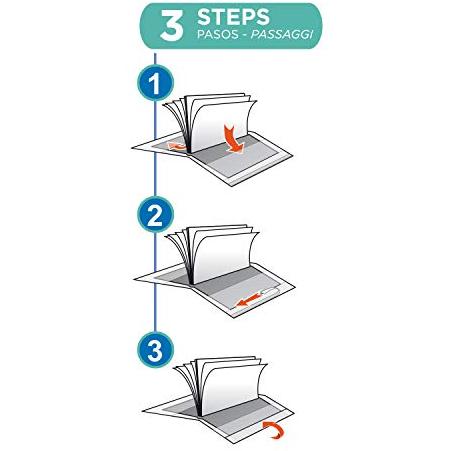 3 STEPS
PASOS - PASSAGGI

1

2

3