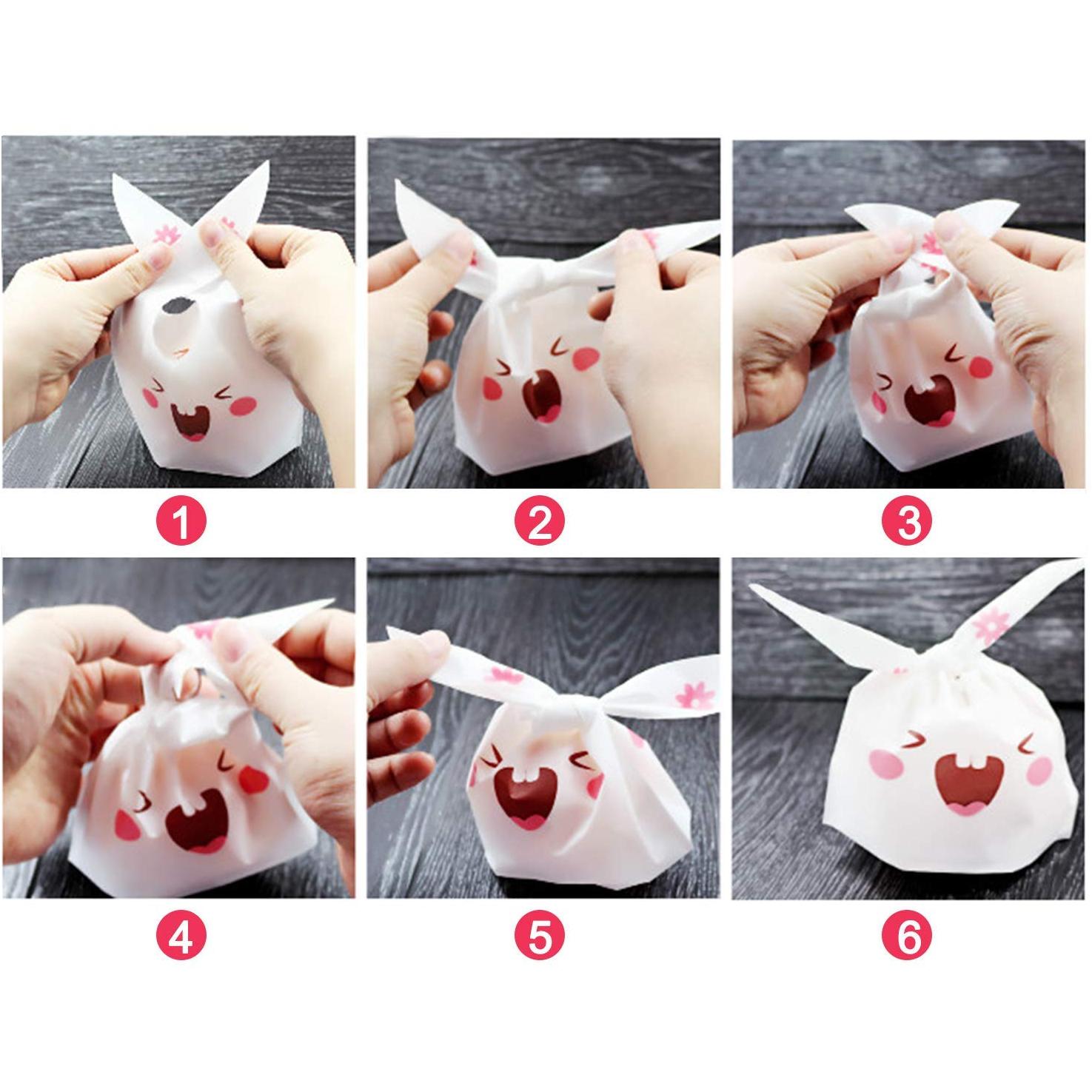 1

2

3

4

5

6