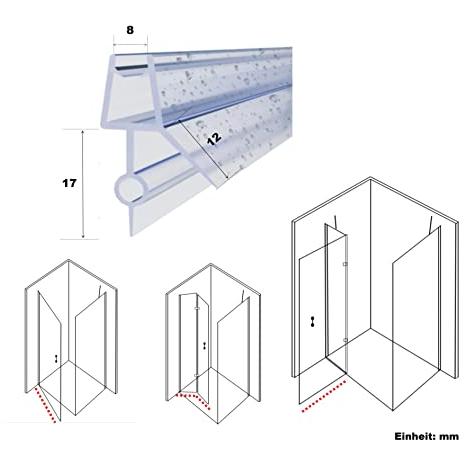 8

12

17

Einheit: mm