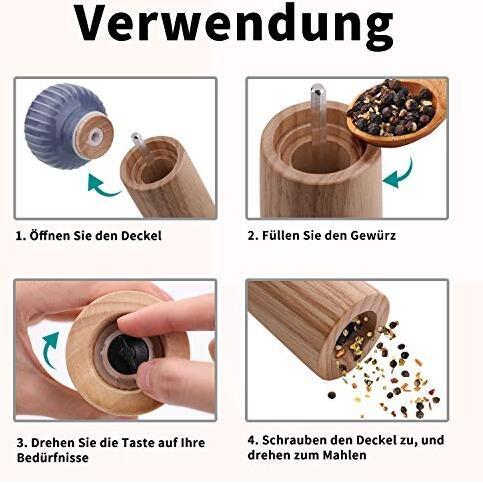 Verwendung

1. Öffnen Sie den Deckel

2. Füllen Sie den Gewürz

3. Drehen Sie die Taste auf Ihre Bedürfnisse

4. Schrauben den Deckel zu, und drehen zum Mahlen