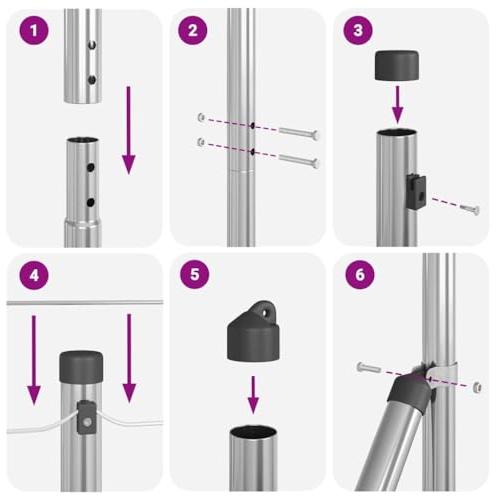 1

2

3

4

5

6