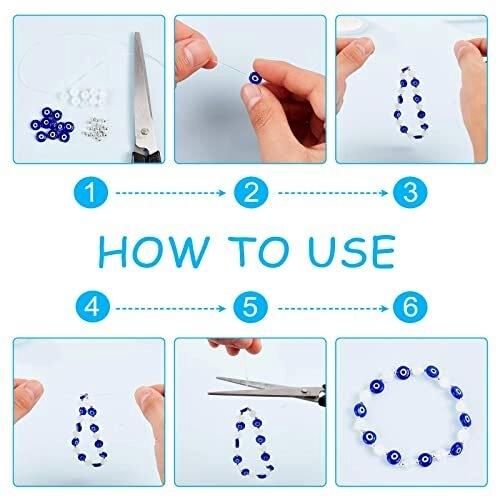 1
2
3

HOW TO USE

4
5
6