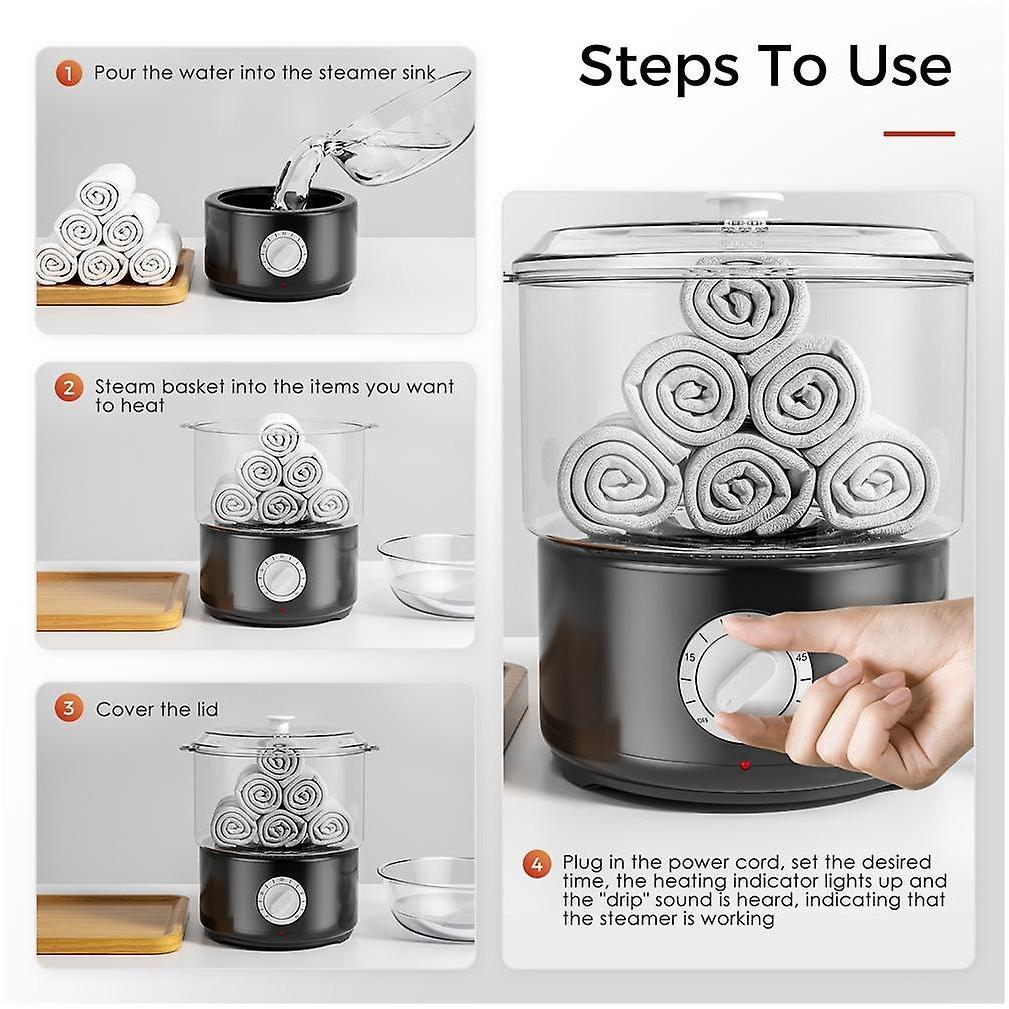 Steps To Use

1 Pour the water into the steamer sink

2 Steam basket into the items you want to heat

3 Cover the lid

15

45

4 Plug in the power cord, set the desired time, the heating indicator lights up and the "drip" sound is heard, indicating that the steamer is working