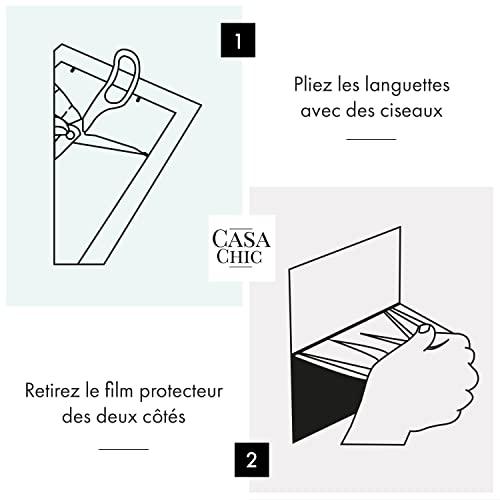 1

Pliez les languettes avec des ciseaux

CASA CHIC

Retirez le film protecteur des deux côtés

2