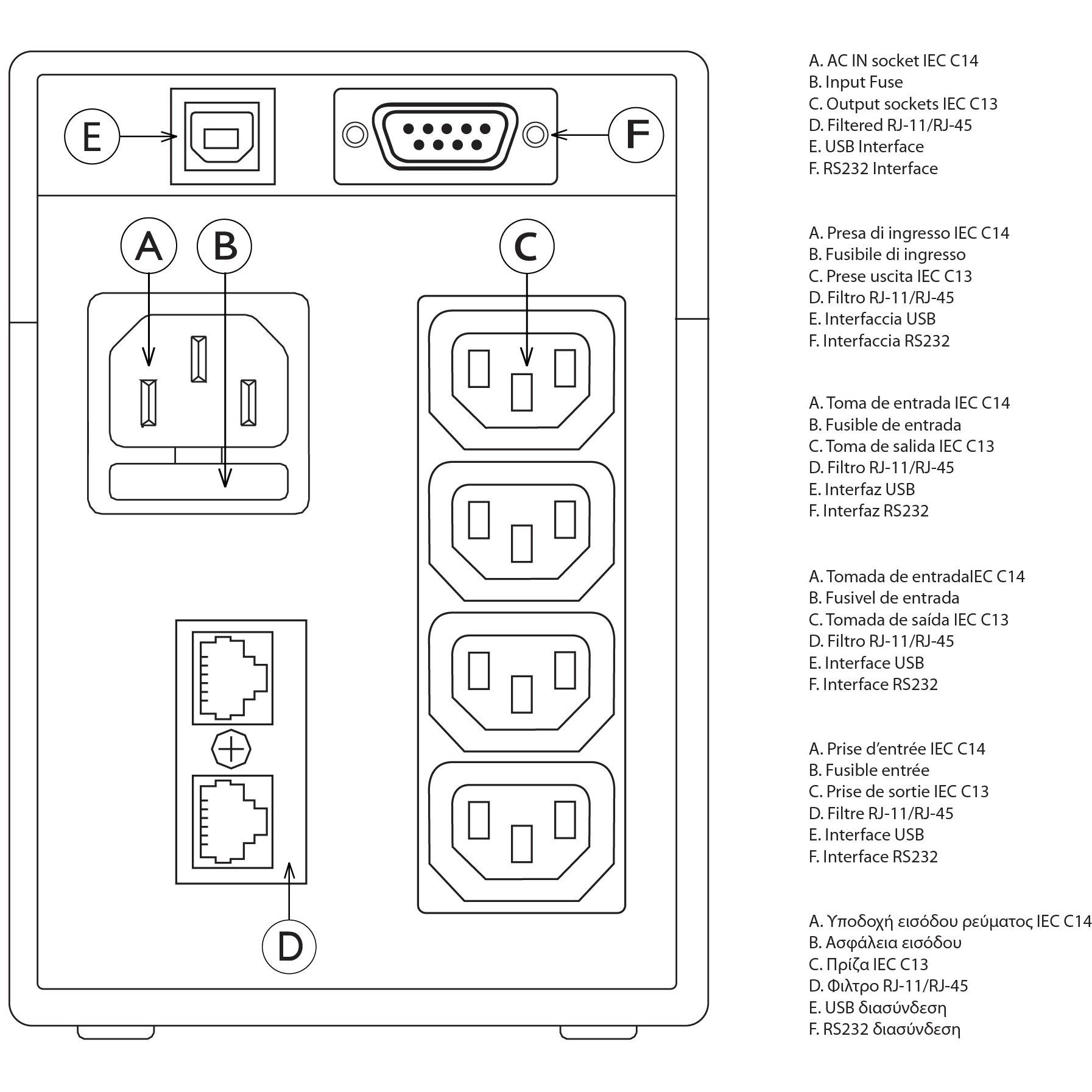 E

F

A

B

C

D

A. AC IN socket IEC C14
B. Input Fuse
C. Output sockets IEC C13
D. Filtered RJ-11/RJ-45
E. USB Interface
F. RS232 Interface

A. Presa di ingresso IEC C14
B. Fusibile di ingresso
C. Prese uscita IEC C13
D. Filtro RJ-11/RJ-45
E. Interfaccia USB
F. Interfaccia RS232

A. Toma de entrada IEC C14
B. Fusible de entrada
C. Toma de salida IEC C13
D. Filtro RJ-11/RJ-45
E. Interfaz USB
F. Interfaz RS232

A. Tomada de entradaIEC C14
B. Fusivel de entrada
C. Tomada de saída IEC C13
D. Filtro RJ-11/RJ-45
E. Interface USB
F. Interface RS232

A. Prise d'entrée IEC C14
B. Fusible entrée
C. Prise de sortie IEC C13
D. Filtre RJ-11/RJ-45
E. Interface USB
F. Interface RS232

A. Υποδοχή εισόδου ρεύματος IEC C14
B. Ασφάλεια εισόδου
C. Πρίζα IEC C13
D. Φιλτρο RJ-11/RJ-45
E. USB διασύνδεση
F. RS232 διασύνδεση