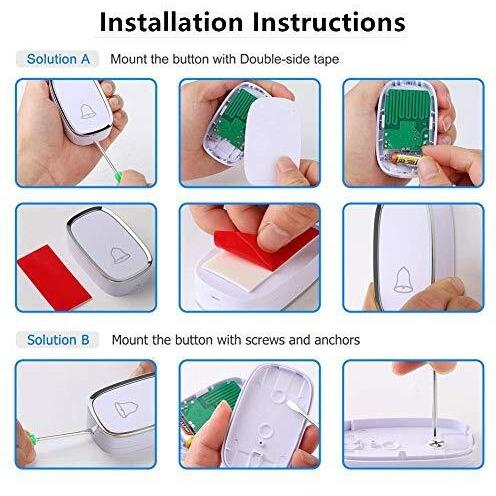 Installation Instructions

Solution A Mount the button with Double-side tape

Solution B Mount the button with screws and anchors