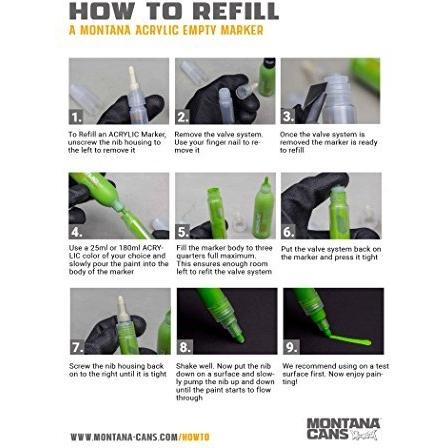 HOW TO REFILL
A MONTANA ACRYLIC EMPTY MARKER

1.
To Refill an ACRYLIC Marker, unscrew the nib housing to the left to remove it

2.
Remove the valve system. Use your finger nail to remove it

3.
Once the valve system is removed the marker is ready to refill

4.
Use a 25ml or 180ml ACRYLIC color of your choice and slowly pour the paint into the body of the marker

5.
Fill the marker body to three quarters full maximum. This ensures enough room left to refit the valve system

6.
Put the valve system back on the marker and press it tight

7.
Screw the nib housing back on to the right until it is tight

8.
Shake well. Now put the nib down on a surface and slowly pump the nib up and down until the paint starts to flow through

9.
We recommend using on a test surface first. Now enjoy painting!

WWW.MONTANA-CANS.COM/HOWTO

MONTANA CANS