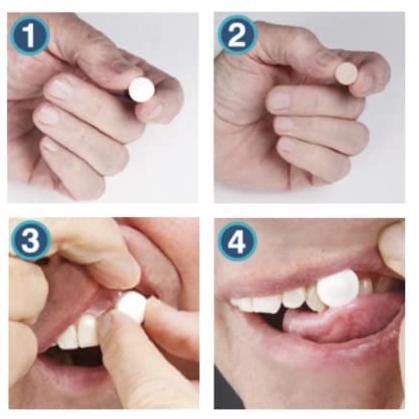 1

2

3

4