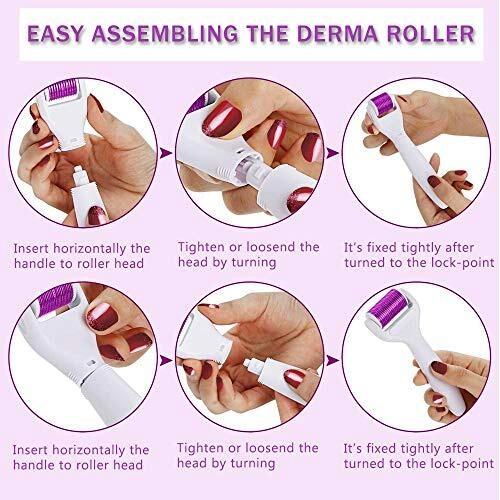 EASY ASSEMBLING THE DERMA ROLLER

Insert horizontally the handle to roller head

Tighten or loosend the head by turning

It's fixed tightly after turned to the lock-point

Insert horizontally the handle to roller head

Tighten or loosend the head by turning

It's fixed tightly after turned to the lock-point