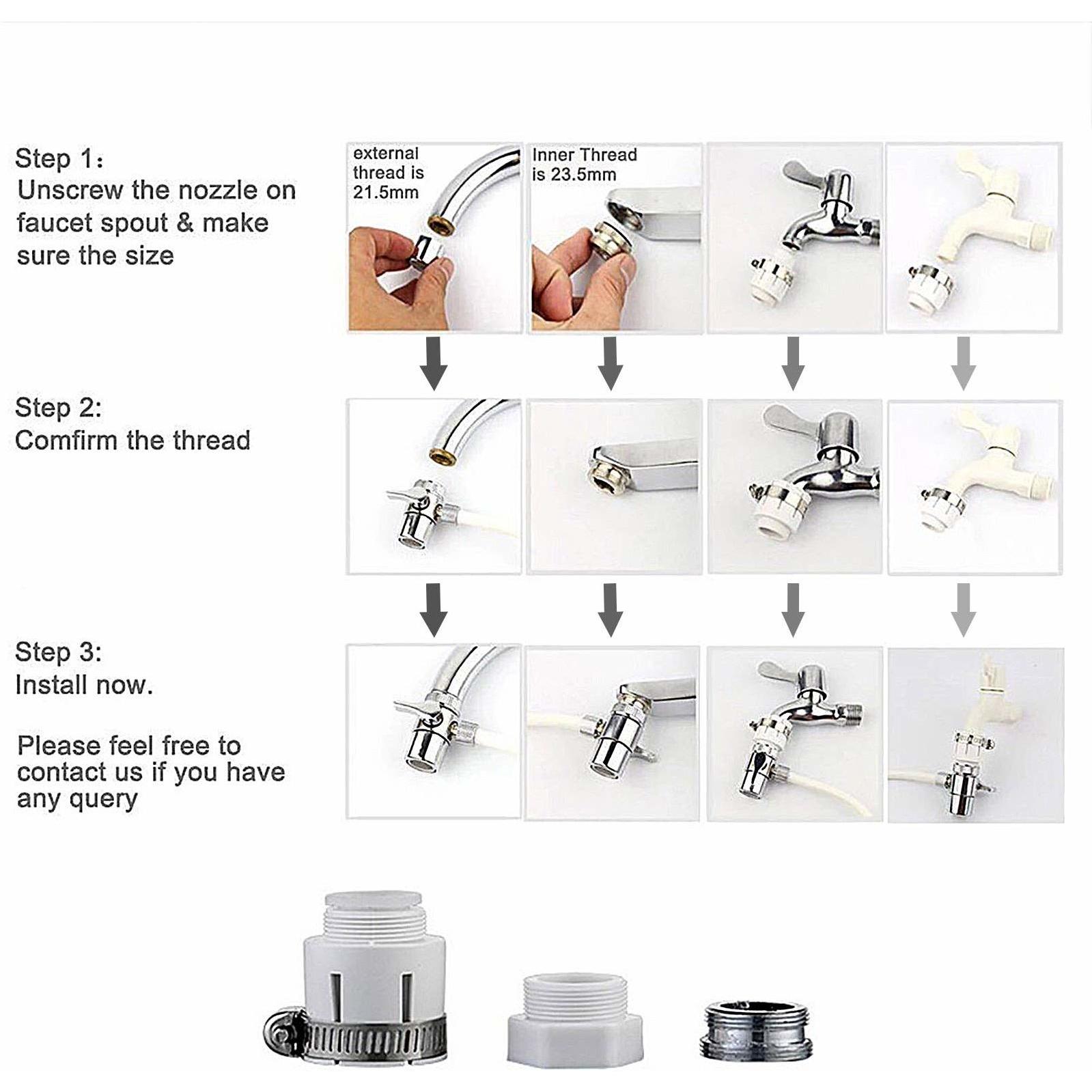 Step 1：
Unscrew the nozzle on faucet spout & make sure the size

external thread is 21.5mm

Inner Thread is 23.5mm

Step 2:
Comfirm the thread

Step 3:
Install now.

Please feel free to contact us if you have any query