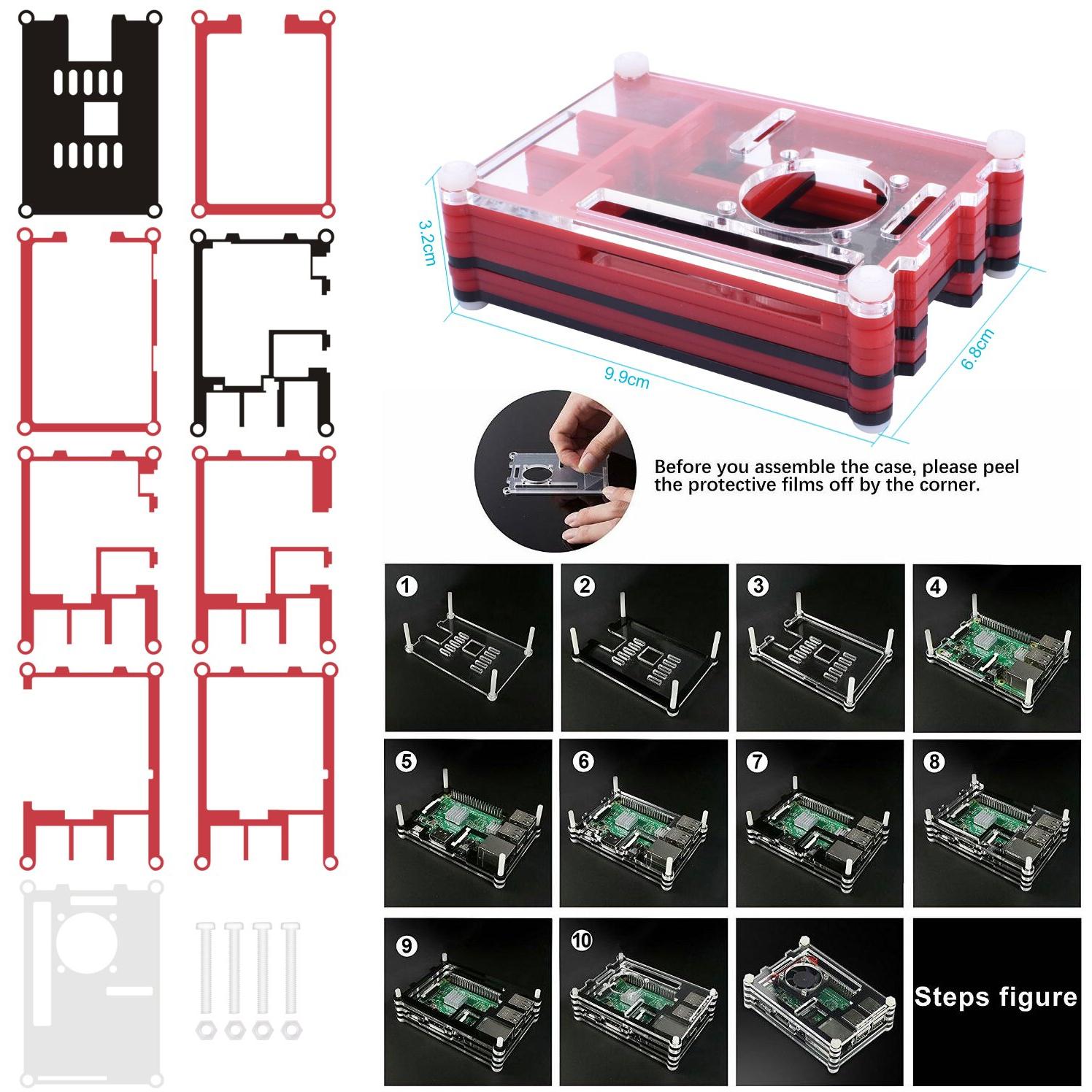 3.2cm

9.9cm

6.8cm

Before you assemble the case, please peel the protective films off by the corner.

1

2

3

4

5

6

7

8

9

10

Steps figure