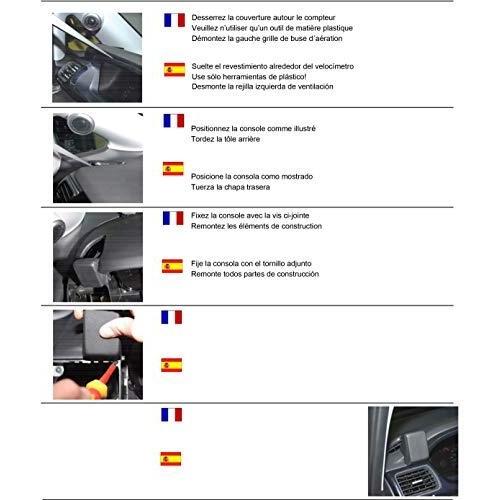 Desserrez la couverture autour le compteur
Veuillez n'utiliser qu'un outil de matière plastique
Démontez la gauche grille de buse d'aération

Suelte el revestimiento alrededor del velocímetro
Use sólo herramientas de plástico!
Desmonte la rejilla izquierda de ventilación

Positionnez la console comme illustré
Tordez la tôle arrière

Posicione la consola como mostrado
Tuerza la chapa trasera

Fixez la console avec la vis ci-jointe
Remontez les éléments de construction

Fije la consola con el tornillo adjunto
Remonte todos partes de construcción