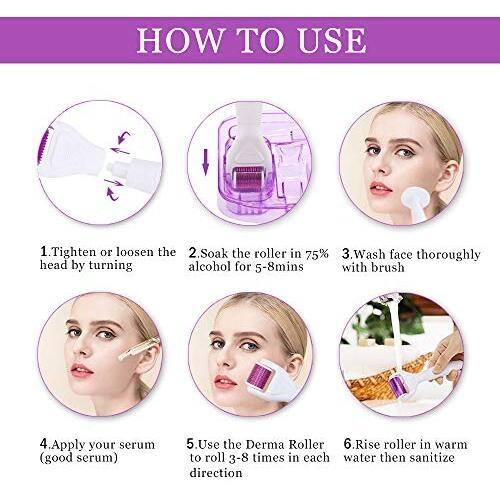 HOW TO USE

1.Tighten or loosen the head by turning

2.Soak the roller in 75% alcohol for 5-8mins

3.Wash face thoroughly with brush

4.Apply your serum (good serum)

5.Use the Derma Roller to roll 3-8 times in each direction

6.Rise roller in warm water then sanitize