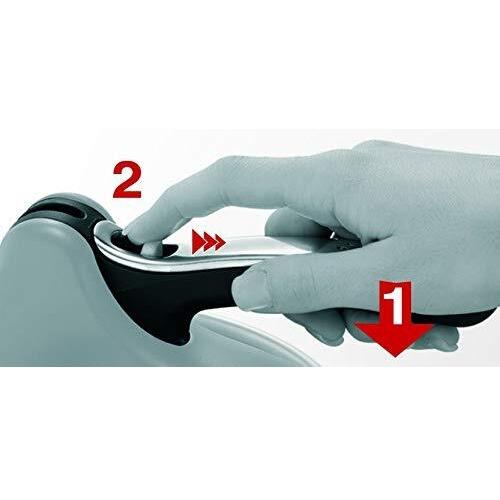 2

1