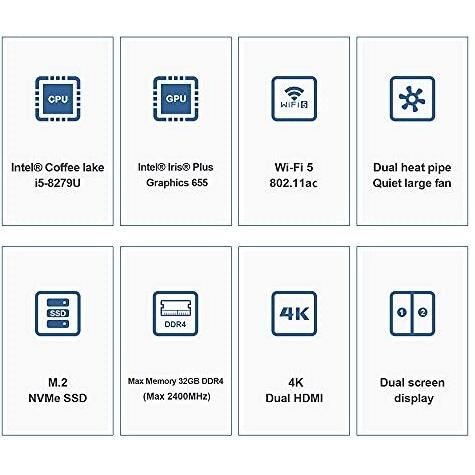 CPU

Intel® Coffee lake i5-8279U

GPU

Intel® Iris® Plus Graphics 655

WIFI 5

Wi-Fi 5 802.11ac

Dual heat pipe Quiet large fan

SSD

M.2 NVMe SSD

DDR4

Max Memory 32GB DDR4 (Max 2400MHz)

4K

4K Dual HDMI

1 2

Dual screen display