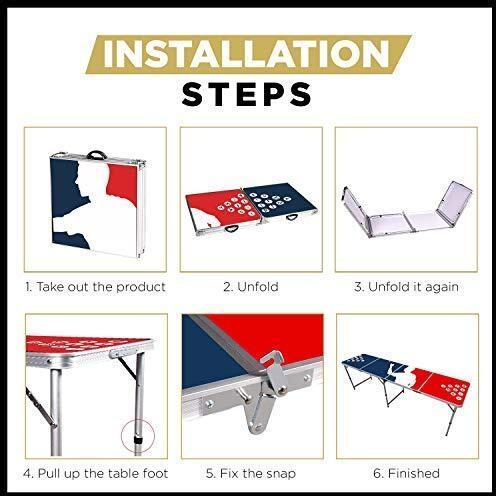 INSTALLATION
STEPS

1. Take out the product

2. Unfold

3. Unfold it again

4. Pull up the table foot

5. Fix the snap

6. Finished