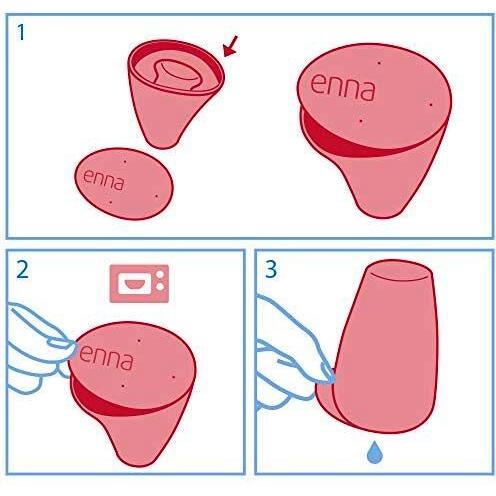 1

enna

enna

2

enna

3