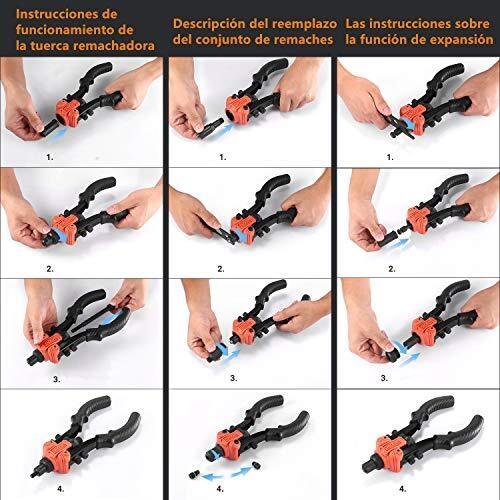 Instrucciones de funcionamiento de la tuerca remachadora

1.

2.

3.

4.

Descripción del reemplazo del conjunto de remaches

1.

2.

3.

4.

Las instrucciones sobre la función de expansión

1.

2.

3.

4.