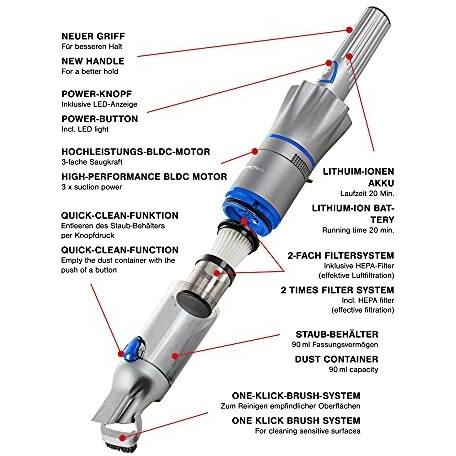 NEUER GRIFF
Für besseren Halt

NEW HANDLE
For a better hold

POWER-KNOPF
Inklusive LED-Anzeige

POWER-BUTTON
Incl. LED light

HOCHLEISTUNGS-BLDC-MOTOR
3-fache Saugkraft

HIGH-PERFORMANCE BLDC MOTOR
3 x suction power

QUICK-CLEAN-FUNKTION
Entleeren des Staub-Behälters per Knopfdruck

QUICK-CLEAN-FUNCTION
Empty the dust container with the push of a button

LITHUIM-IONEN AKKU
Laufzeit 20 Min.

LITHIUM-ION BATTERY
Running time 20 min.

2-FACH FILTERSYSTEM
Inklusive HEPA-Filter
(effektive Luftfiltration)

2 TIMES FILTER SYSTEM
Incl. HEPA filter
(effective filtration)

STAUB-BEHÄLTER
90 ml Fassungsvermögen

DUST CONTAINER
90 ml capacity

ONE-KLICK-BRUSH-SYSTEM
Zum Reinigen empfindlicher Oberflächen

ONE KLICK BRUSH SYSTEM
For cleaning sensitive surfaces