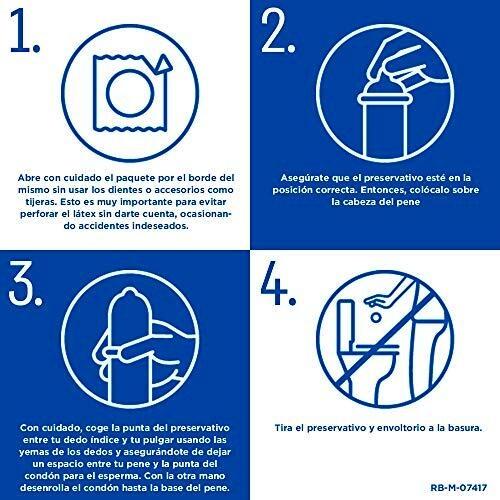 1.

Abre con cuidado el paquete por el borde del mismo sin usar los dientes o accesorios como tijeras. Esto es muy importante para evitar perforar el látex sin darte cuenta, ocasionando accidentes indeseados.

2.

Asegúrate que el preservativo esté en la posición correcta. Entonces, colócalo sobre la cabeza del pene

3.

Con cuidado, coge la punta del preservativo entre tu dedo índice y tu pulgar usando las yemas de los dedos y asegurándote de dejar un espacio entre tu pene y la punta del condón para el esperma. Con la otra mano desenrolla el condón hasta la base del pene.

4.

Tira el preservativo y envoltorio a la basura.

RB-M-07417