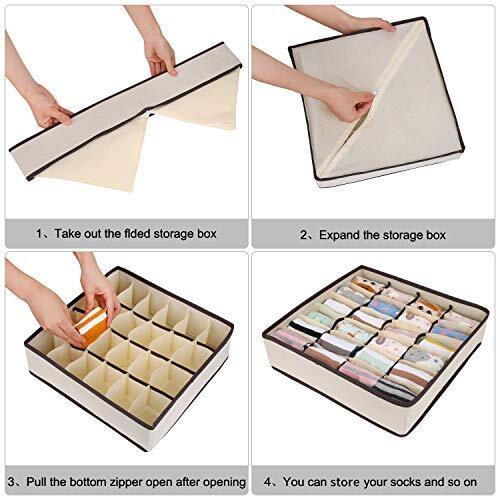 1、Take out the flded storage box

2、Expand the storage box

3、Pull the bottom zipper open after opening

4、You can store your socks and so on