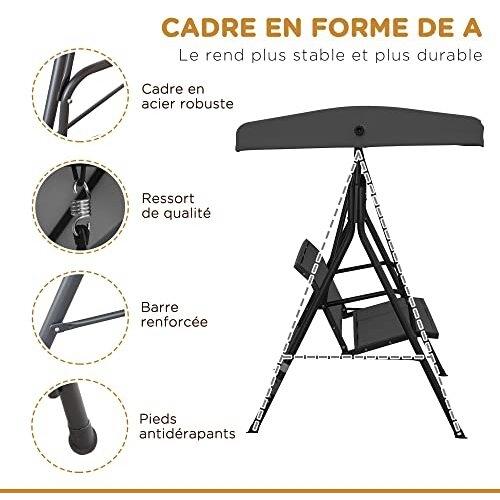 CADRE EN FORME DE A

Le rend plus stable et plus durable

Cadre en acier robuste

Ressort de qualité

Barre renforcée

Pieds antidérapants