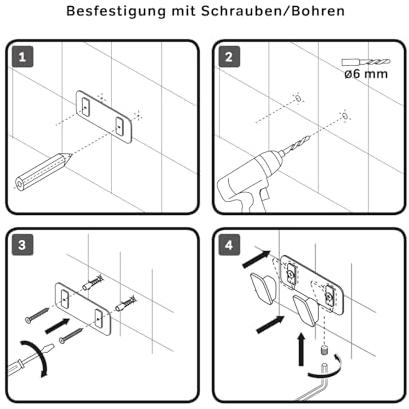 Besfestigung mit Schrauben/Bohren

1

2

ø6 mm

3

4