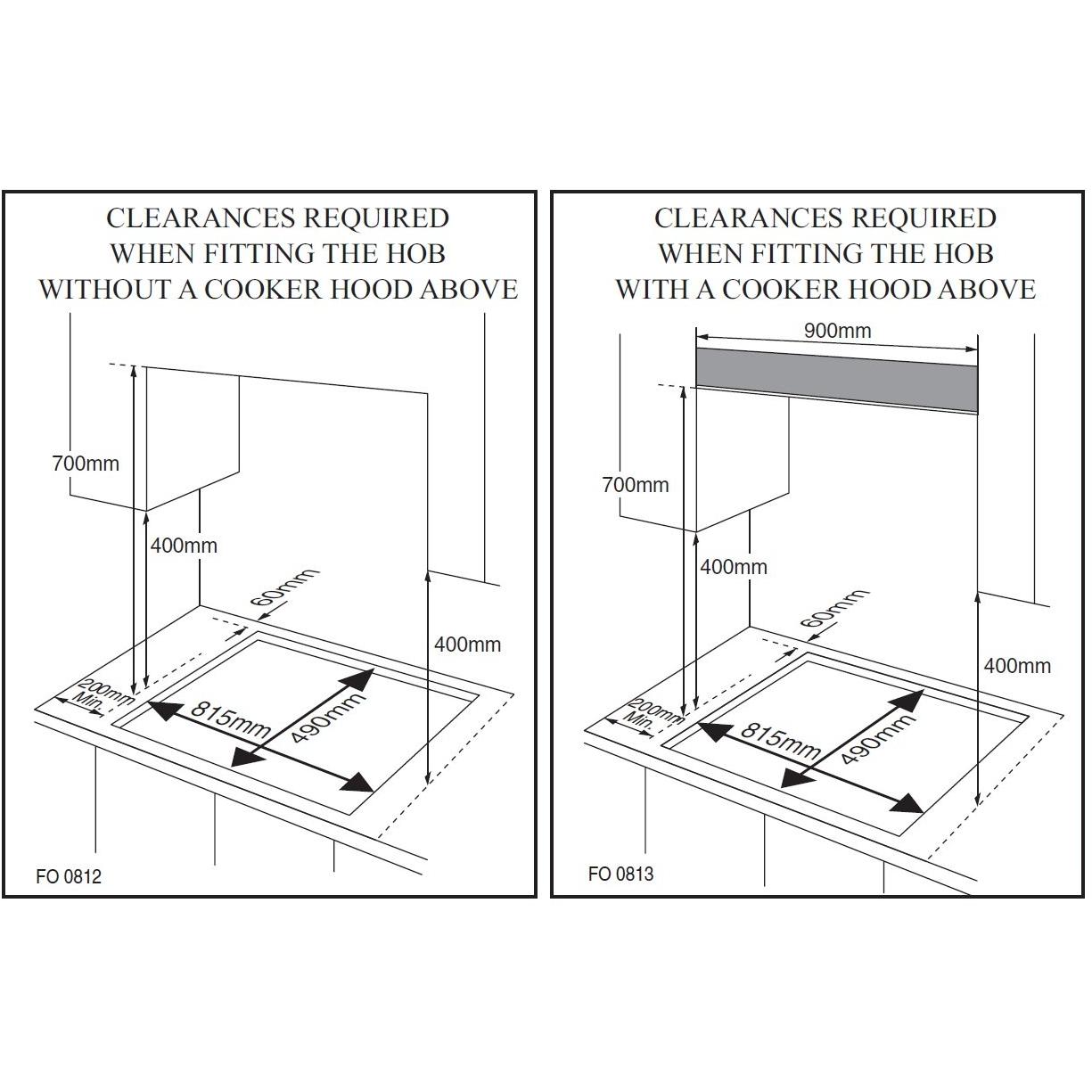 CLEARANCES REQUIRED WHEN FITTING THE HOB WITHOUT A COOKER HOOD ABOVE

700mm

400mm

60mm

400mm

200mm Min.

815mm

490mm

FO 0812

CLEARANCES REQUIRED WHEN FITTING THE HOB WITH A COOKER HOOD ABOVE

900mm

700mm

400mm

60mm

400mm

200mm Min.

815mm

490mm

FO 0813