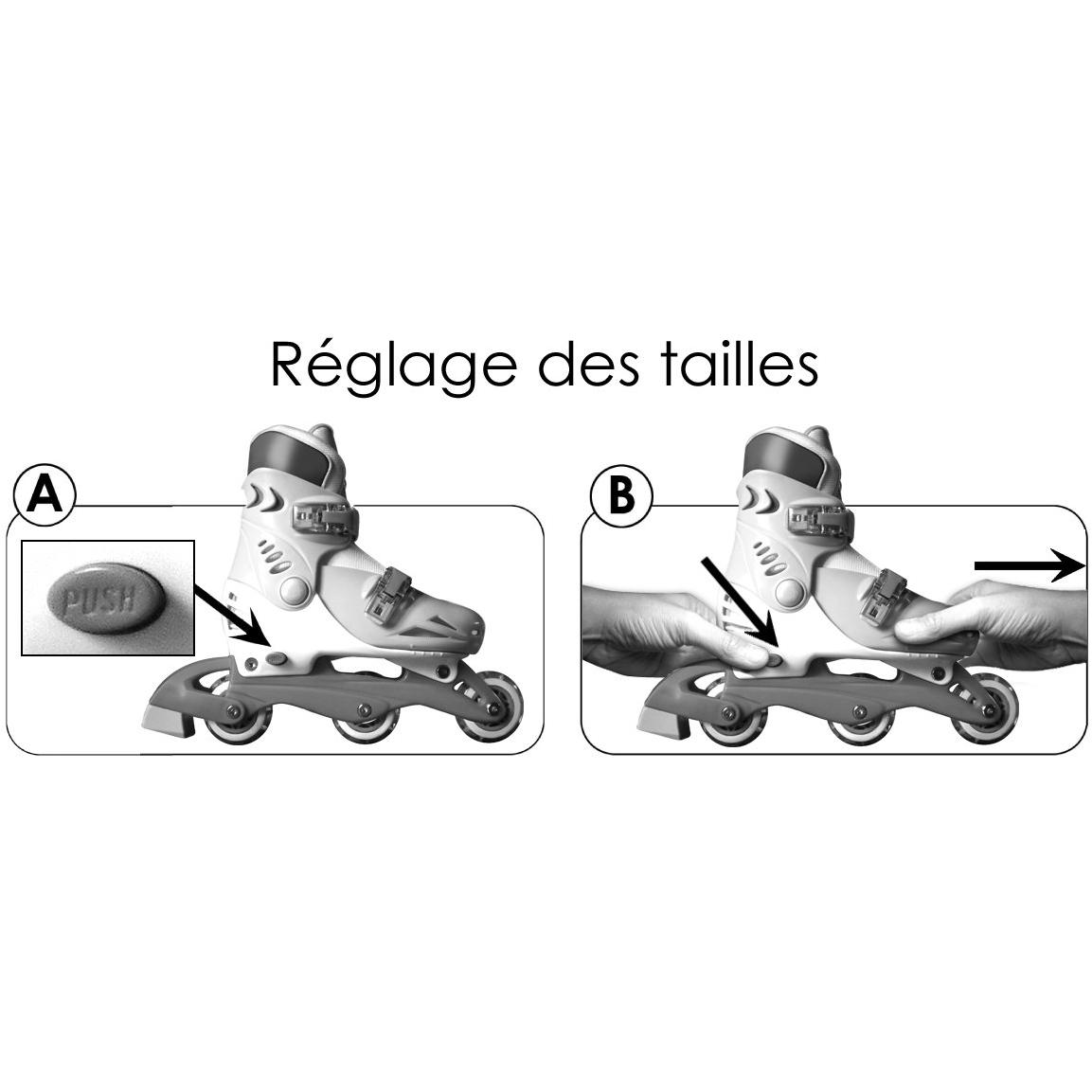 Réglage des tailles

A

PUSH

B