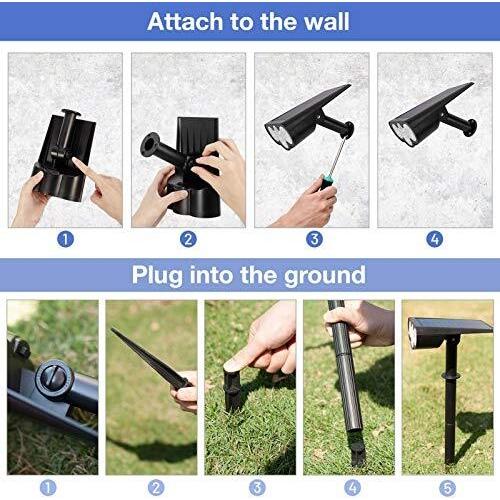 Attach to the wall

1

2

3

4

Plug into the ground

1

2

3

4

5