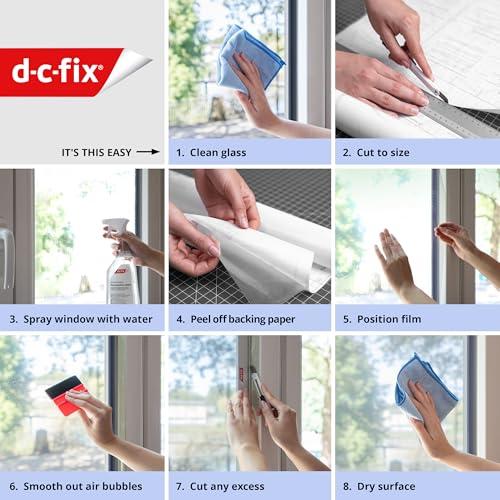 d-c-fix®

IT'S THIS EASY →

1. Clean glass

2. Cut to size

3. Spray window with water

4. Peel off backing paper

5. Position film

6. Smooth out air bubbles

7. Cut any excess

8. Dry surface