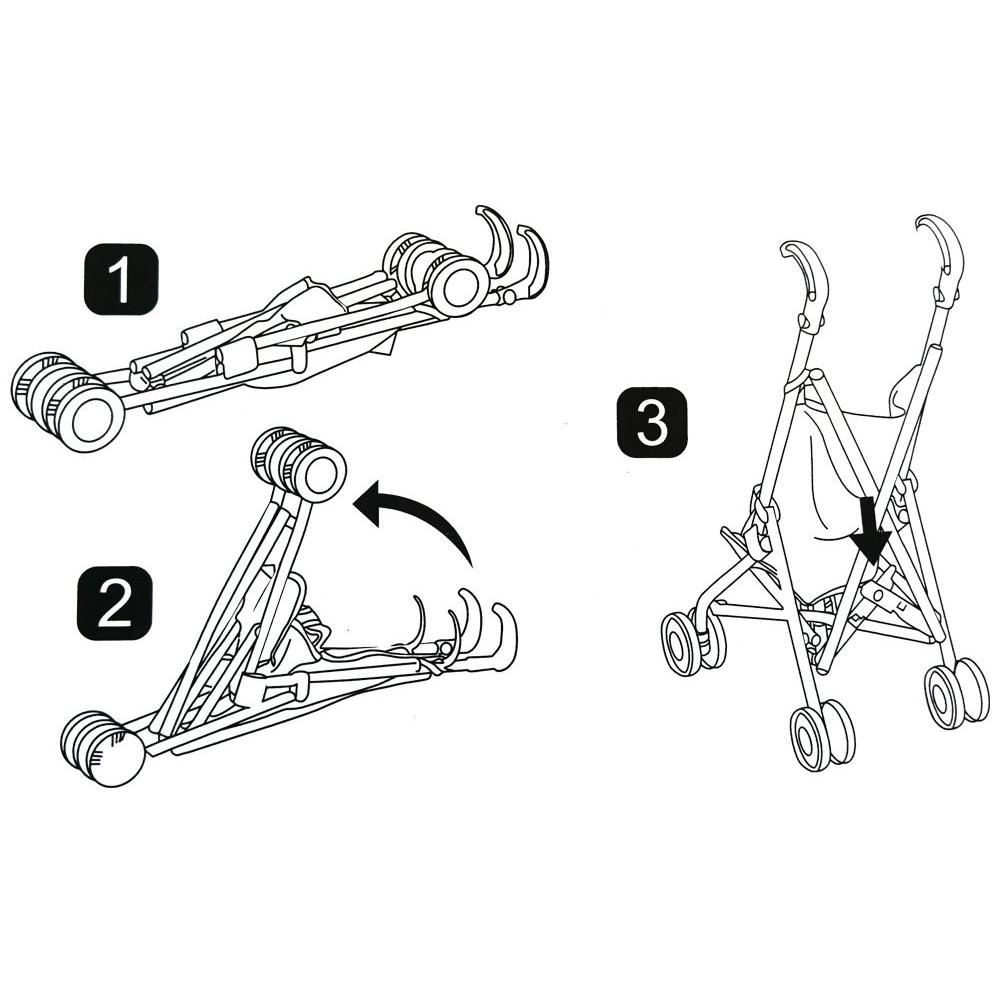 1

2

3