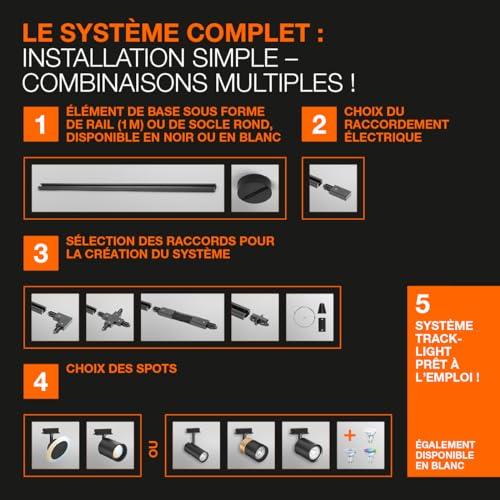 LE SYSTÈME COMPLET :
INSTALLATION SIMPLE – COMBINAISONS MULTIPLES !

1
ÉLÉMENT DE BASE SOUS FORME DE RAIL (1 M) OU DE SOCLE ROND, DISPONIBLE EN NOIR OU EN BLANC

2
CHOIX DU RACCORDEMENT ÉLECTRIQUE

3
SÉLECTION DES RACCORDS POUR LA CRÉATION DU SYSTÈME

4
CHOIX DES SPOTS

OU

+

5
SYSTÈME TRACK-LIGHT PRÊT À L'EMPLOI !

ÉGALEMENT DISPONIBLE EN BLANC