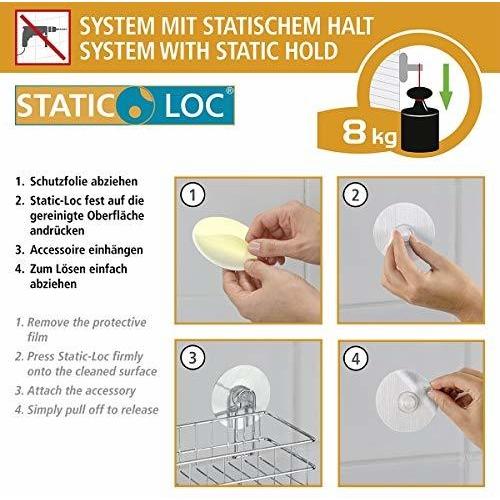 SYSTEM MIT STATISCHEM HALT
SYSTEM WITH STATIC HOLD

STATIC LOC®

8 kg

1. Schutzfolie abziehen
2. Static-Loc fest auf die gereinigte Oberfläche andrücken
3. Accessoire einhängen
4. Zum Lösen einfach abziehen

1. Remove the protective film
2. Press Static-Loc firmly onto the cleaned surface
3. Attach the accessory
4. Simply pull off to release

1

2

3

4