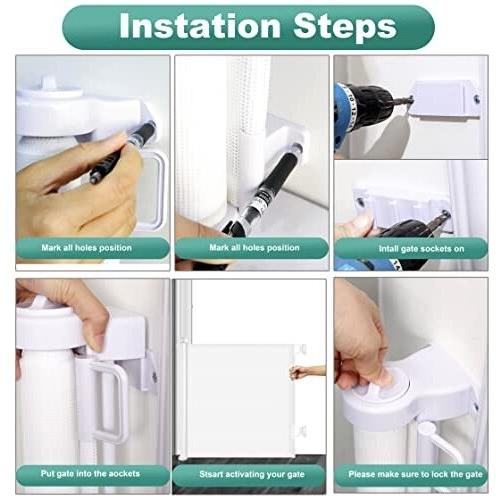 Instation Steps

Mark all holes position

Mark all holes position

Intall gate sockets on

Put gate into the aockets

Stsart activating your gate

Please make sure to lock the gate