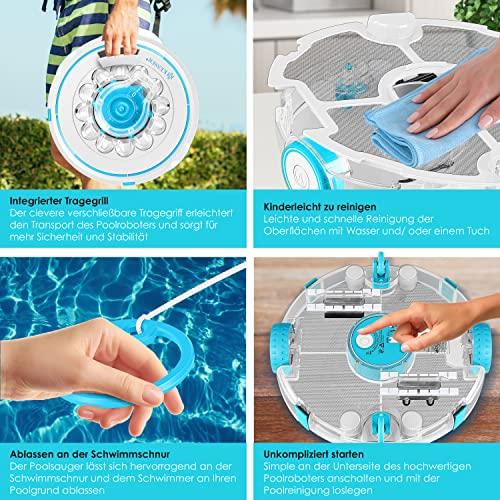 Integrierter Tragegrill
Der clevere verschließbare Tragegriff erleichtert den Transport des Poolroboters und sorgt für mehr Sicherheit und Stabilität

Kinderleicht zu reinigen
Leichte und schnelle Reinigung der Oberflächen mit Wasser und/ oder einem Tuch

Ablassen an der Schwimmschnur
Der Poolsauger lässt sich hervorragend an der Schwimmschnur und dem Schwimmer an Ihren Poolgrund ablassen

Unkompliziert starten
Simple an der Unterseite des hochwertigen Poolroboters anschalten und mit der Poolreinigung loslegen