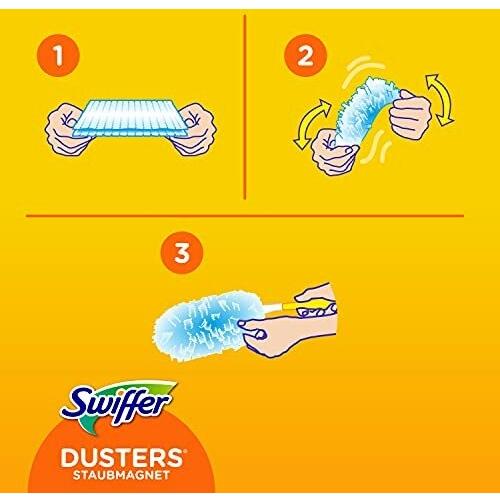 1

2

3

Swiffer

DUSTERS®
STAUBMAGNET