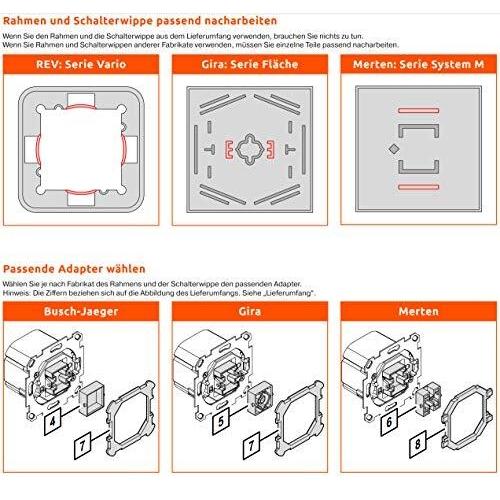 Rahmen und Schalterwippe passend nacharbeiten

Wenn Sie den Rahmen und die Schalterwippe aus dem Lieferumfang verwenden, brauchen Sie nichts zu tun.
Wenn Sie Rahmen und Schalterwippen anderer Fabrikate verwenden, müssen Sie einzelne Teile passend nacharbeiten.

REV: Serie Vario

Gira: Serie Fläche

Merten: Serie System M

Passende Adapter wählen

Wählen Sie je nach Fabrikat des Rahmens und der Schalterwippe den passenden Adapter.
Hinweis: Die Ziffern beziehen sich auf die Abbildung des Lieferumfangs. Siehe „Lieferumfang".

Busch-Jaeger

4

7

Gira

5

7

Merten

6

8