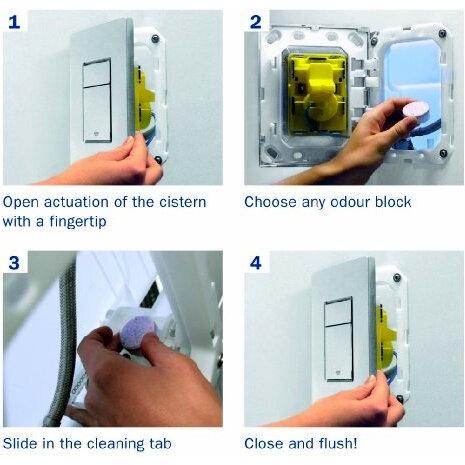 1

Open actuation of the cistern with a fingertip

2

Choose any odour block

3

Slide in the cleaning tab

4

Close and flush!