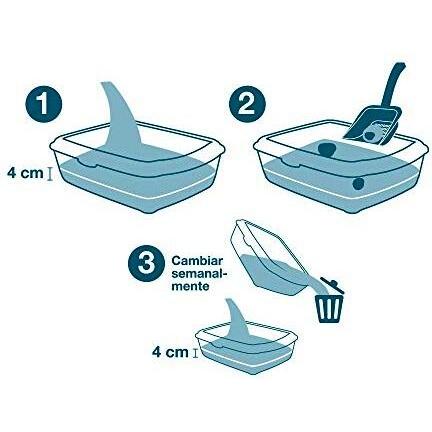 1

4 cm

2

3 Cambiar semanalmente

4 cm