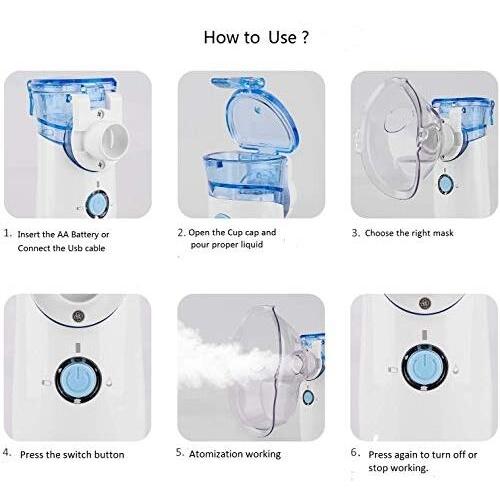 How to Use ?

1. Insert the AA Battery or Connect the Usb cable

2. Open the Cup cap and pour proper liquid

3. Choose the right mask

4. Press the switch button

5. Atomization working

6. Press again to turn off or stop working.